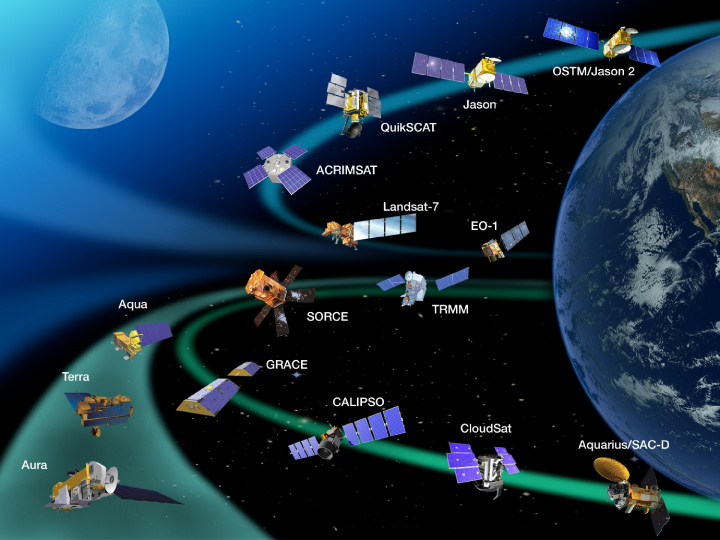 OSTM/Jason 2

Jason

QuikSCAT

ACRIMSAT

Landsat-7

EO-1

SORCE

TRMM

Aqua

GRACE

Terra

CALIPSO

CloudSat

Aquarius/SAC-D

Aura